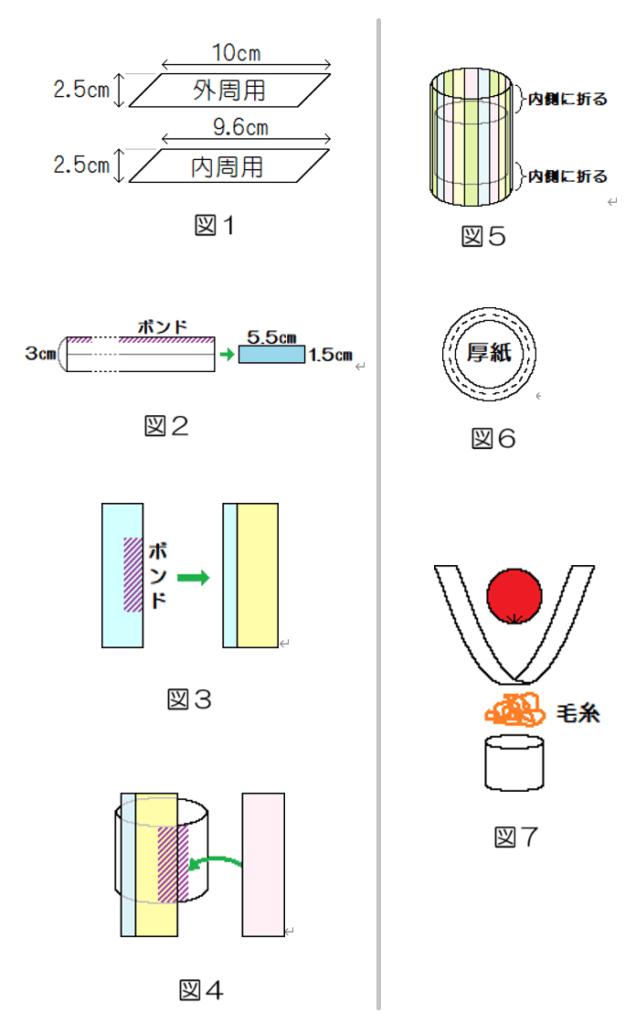 10cm
2.5cm 外周用
9.6cm
2.5cm 内周用

図1

ボンド
3cm
5.5cm
1.5cm

図2

ボンド

図3

図4

内側に折る
内側に折る

図5

厚紙

図6

毛糸

図7